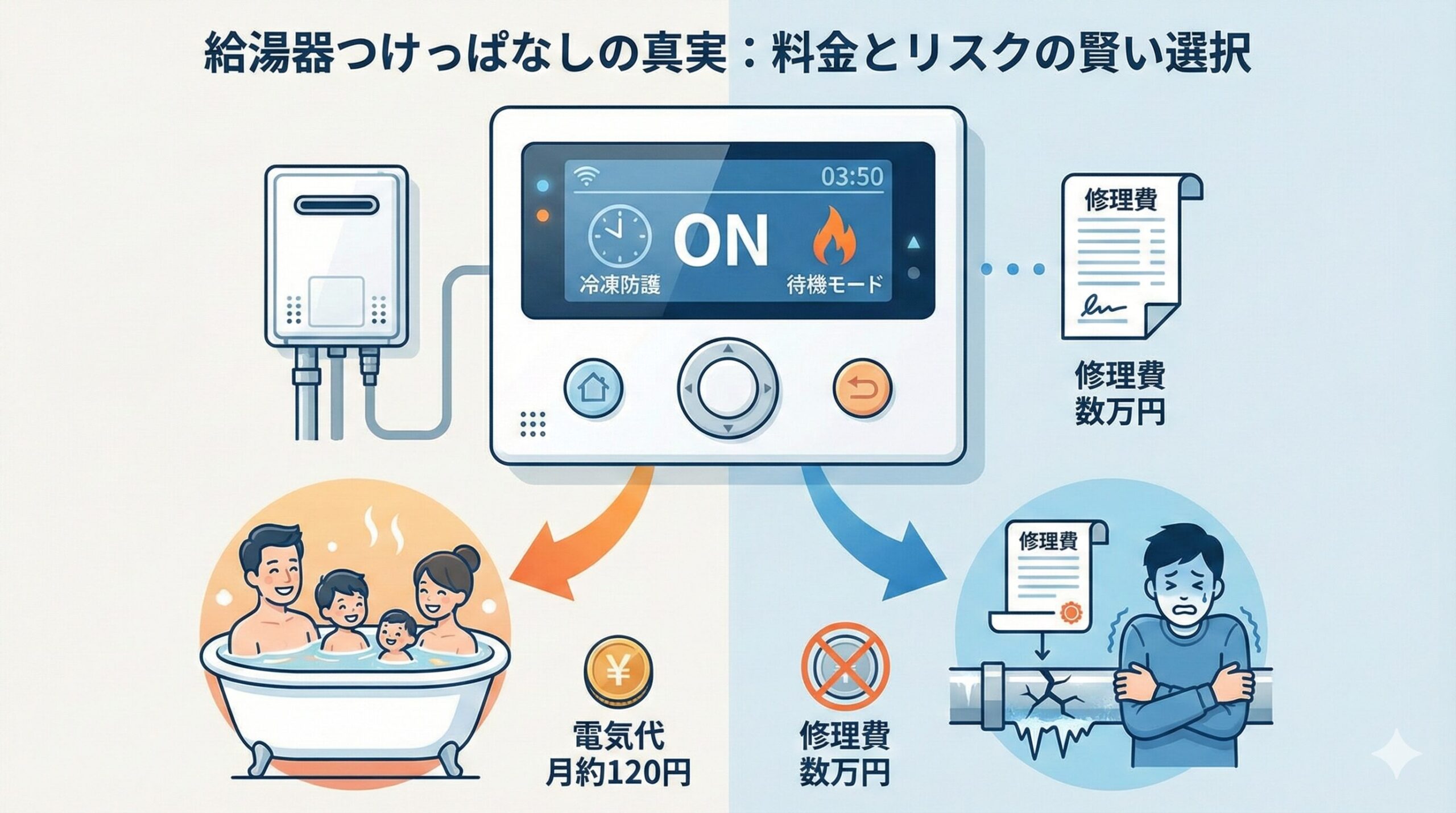 給湯器つけっぱなしの真実：料金とリスクの賢い選択

03:50

ON

冷凍防護

待機モード

修理費

修理費
数万円

修理費

電気代
月約120円

修理費
数万円